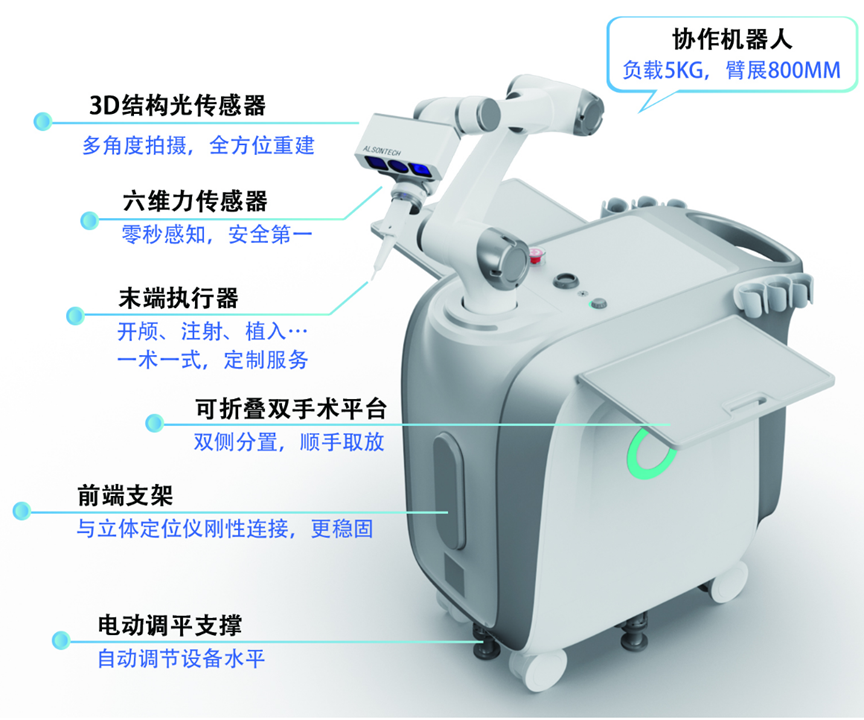 协作机器人
负载5KG，臂展800MM

3D结构光传感器
多角度拍摄，全方位重建

ALSONTECH

六维力传感器
零秒感知，安全第一

末端执行器
开颅、注射、植入…
一术一式，定制服务

可折叠双手术平台
双侧分置，顺手取放

前端支架
与立体定位仪刚性连接，更稳固

电动调平支撑
自动调节设备水平