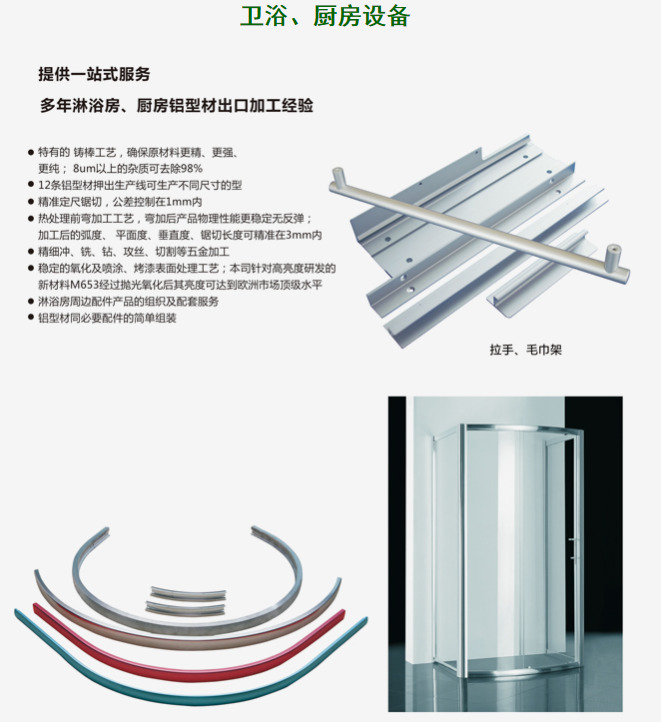 卫浴、厨房设备

提供一站式服务

多年淋浴房、厨房铝型材出口加工经验

● 特有的 铸棒工艺，确保原材料更精、更强、更纯； 8um以上的杂质可去除98%
● 12条铝型材押出生产线可生产不同尺寸的型
● 精准定尺锯切，公差控制在1mm内
● 热处理前弯加工工艺，弯加后产品物理性能更稳定无反弹；加工后的弧度、 平面度、垂直度、锯切长度可精准在3mm内
● 精细冲、铣、钻、攻丝、切割等五金加工
● 稳定的氧化及喷涂、烤漆表面处理工艺；本司针对高亮度研发的新材料M653经过抛光氧化后其亮度可达到欧洲市场顶级水平
● 淋浴房周边配件产品的组织及配套服务
● 铝型材同必要配件的简单组装

拉手、毛巾架